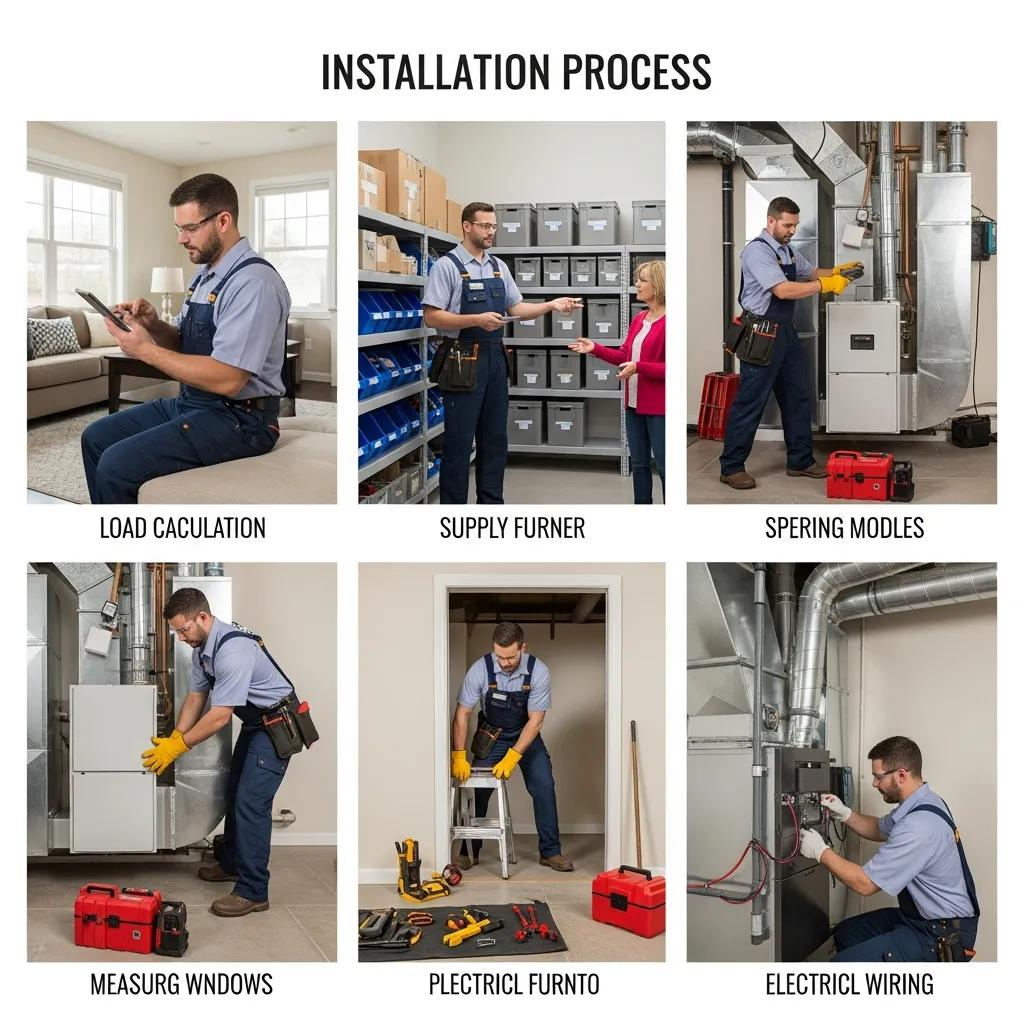 INSTALLATION PROCESS

LOAD CACULATION

SUPPLY FURNER

SPERING MODLES

MEASURG WNDOWS

PLECTRICL FURNTO

ELECTRICL WIRING